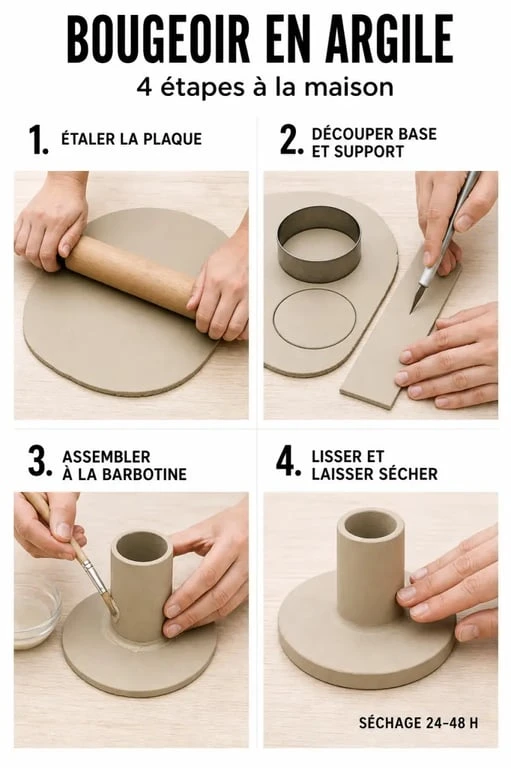 BOUGEOIR EN ARGILE
4 étapes à la maison

1. ÉTALER LA PLAQUE

2. DÉCOUPER BASE ET SUPPORT

3. ASSEMBLER À LA BARBOTINE

4. LISSER ET LAISSER SÉCHER

SÉCHAGE 24-48 H